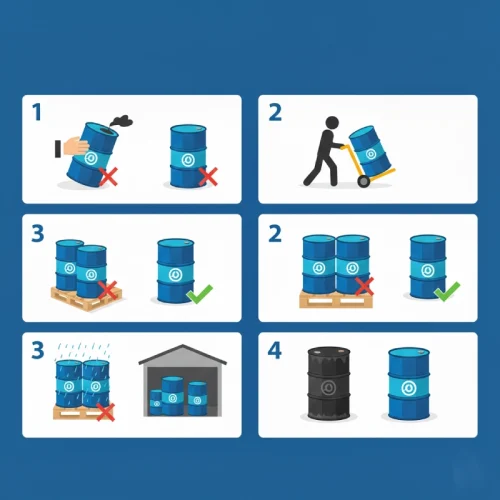 1

2

3

2

3

4