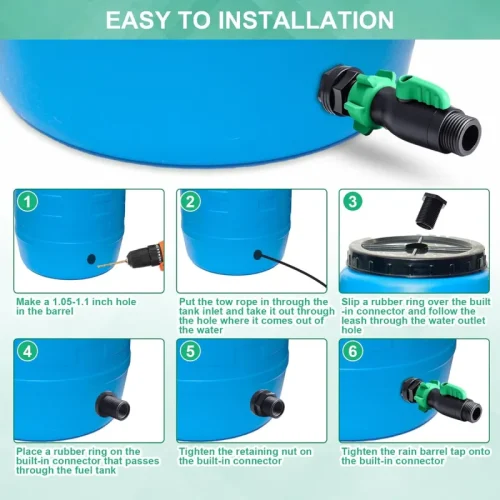 EASY TO INSTALLATION

1

Make a 1.05-1.1 inch hole in the barrel

2

Put the tow rope in through the tank inlet and take it out through the hole where it comes out of the water

3

Slip a rubber ring over the built-in connector and follow the leash through the water outlet hole

4

Place a rubber ring on the built-in connector that passes through the fuel tank

5

Tighten the retaining nut on the built-in connector

6

Tighten the rain barrel tap onto the built-in connector